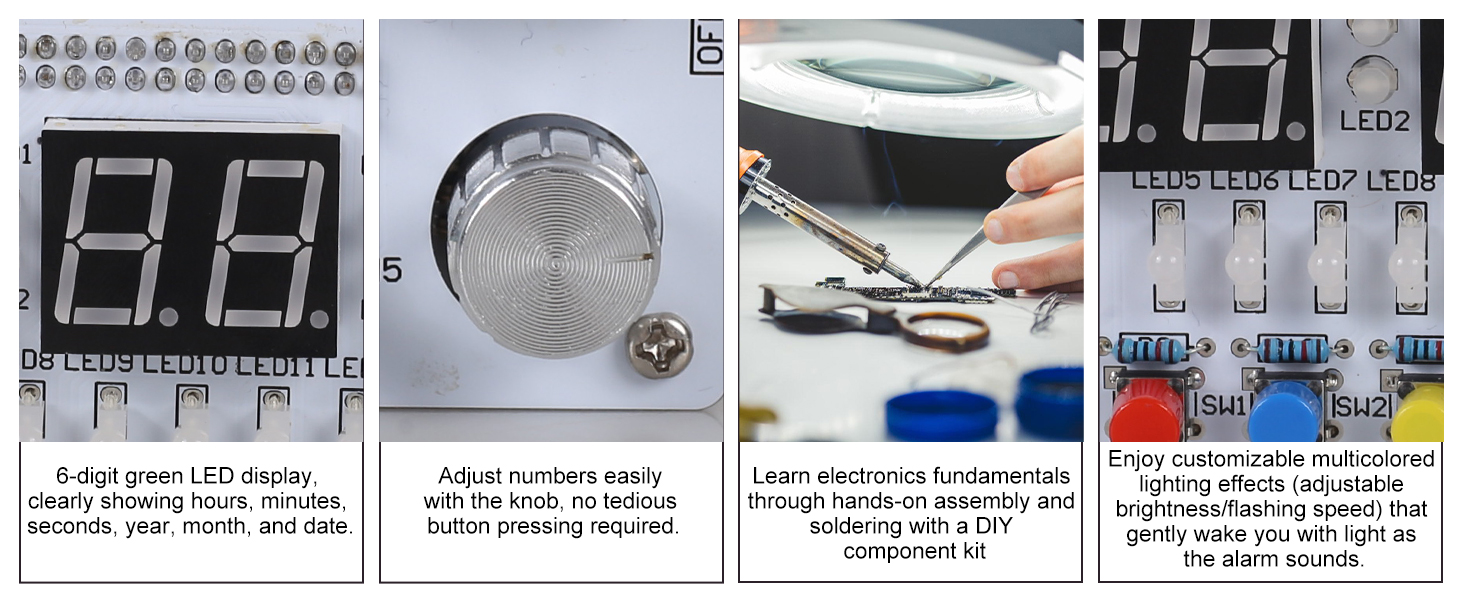 1

2

D8 LED9 LED10 LED11 LE

6-digit green LED display, clearly showing hours, minutes, seconds, year, month, and date.

OF

5

Adjust numbers easily with the knob, no tedious button pressing required.

Learn electronics fundamentals through hands-on assembly and soldering with a DIY component kit

LED2

LED5 LED6 LED7 LED8

SW1 SW2

Enjoy customizable multicolored lighting effects (adjustable brightness/flashing speed) that gently wake you with light as the alarm sounds.