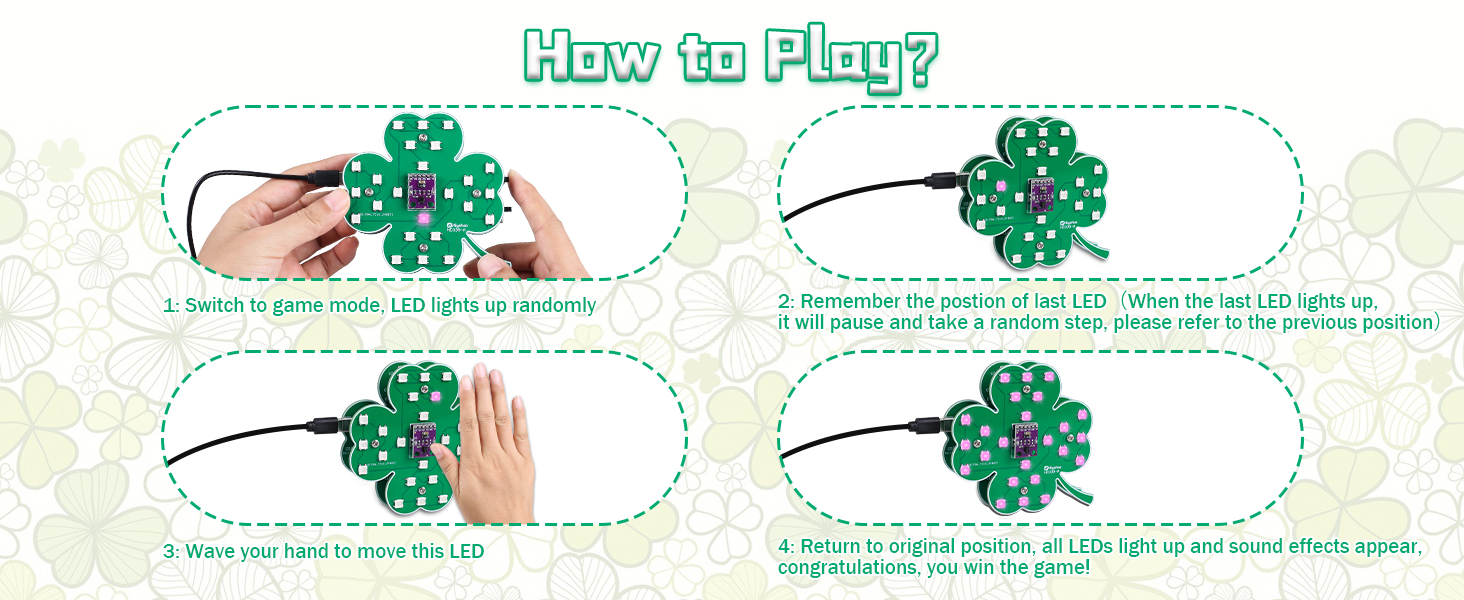 How to Play?

1: Switch to game mode, LED lights up randomly

2: Remember the postion of last LED（When the last LED lights up, it will pause and take a random step, please refer to the previous position）

3: Wave your hand to move this LED

4: Return to original position, all LEDs light up and sound effects appear, congratulations, you win the game!