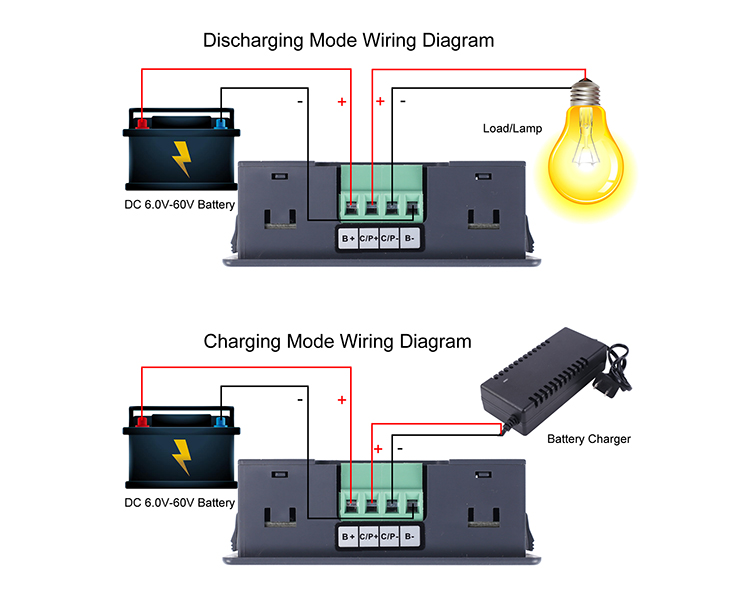 Discharging Mode Wiring Diagram

- + + -

Load/Lamp

DC 6.0V-60V Battery

B+ C/P+ C/P- B-

Charging Mode Wiring Diagram

- +

+ -

Battery Charger

DC 6.0V-60V Battery

B+ C/P+ C/P- B-